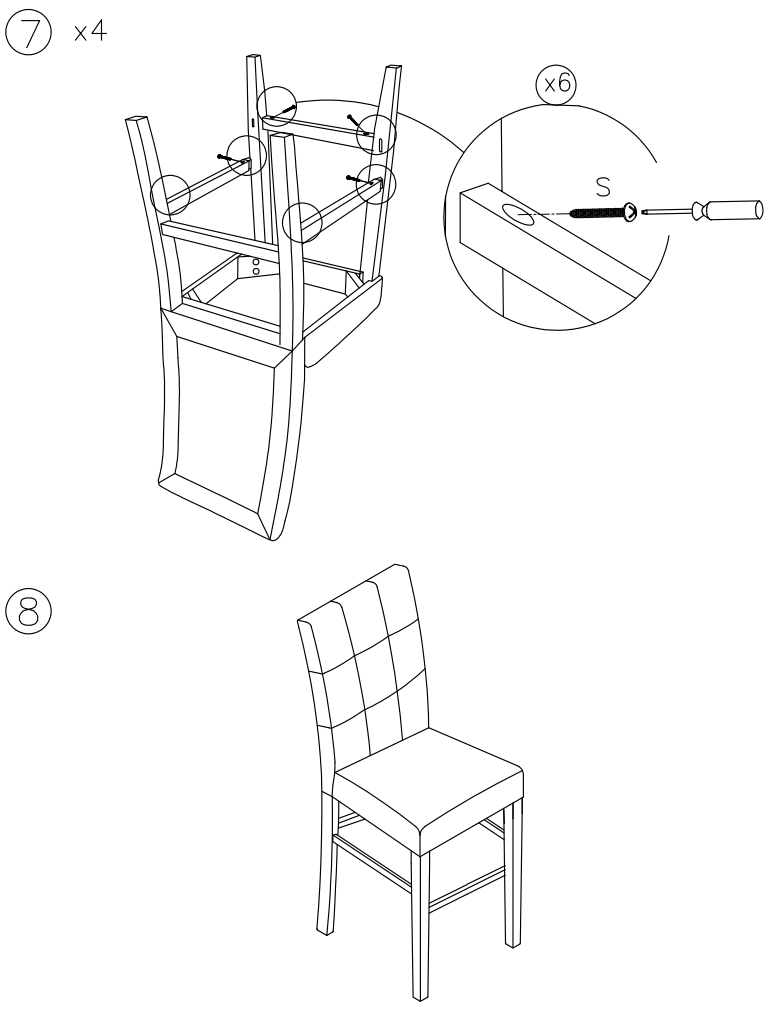 7 x4

x6

S

8