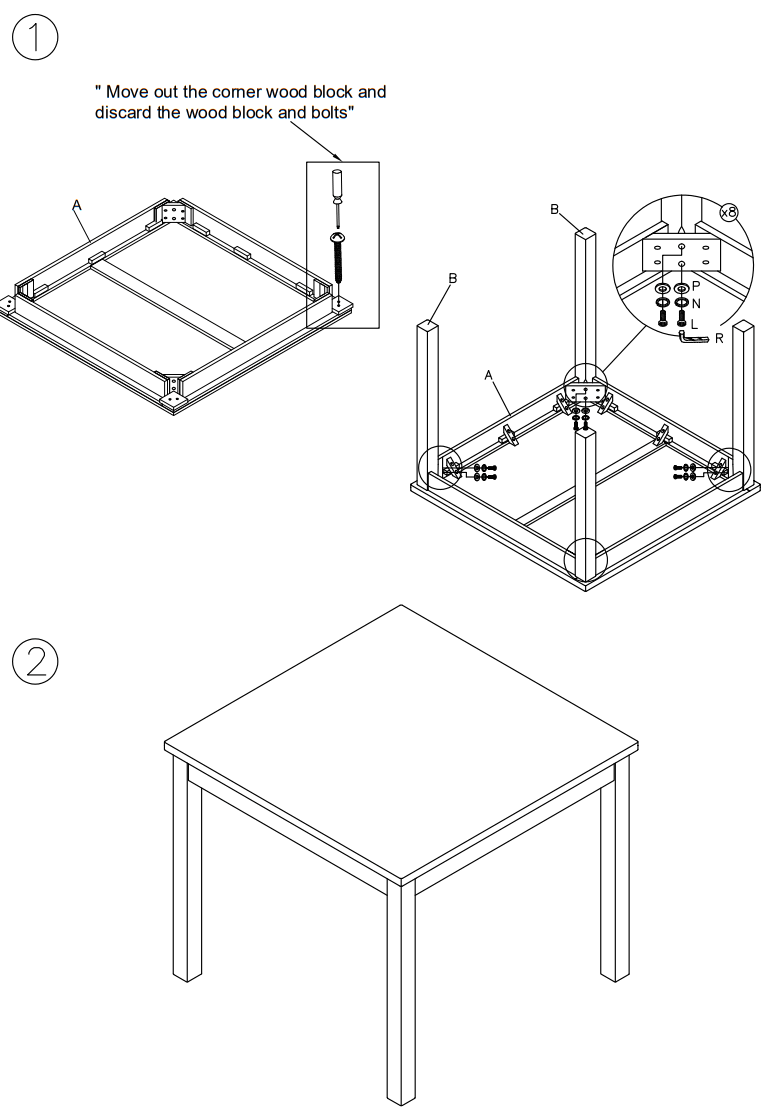 1

" Move out the corner wood block and discard the wood block and bolts"

A

B

B

x8

P

N

L

R

A

2