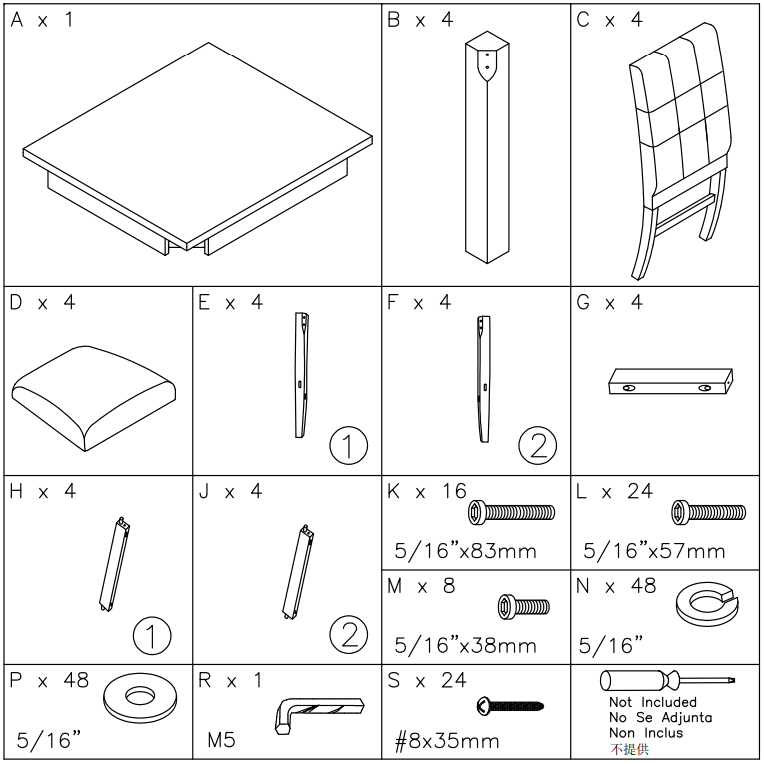 A x 1

B x 4

C x 4

D x 4

E x 4

1

F x 4

2

G x 4

H x 4

1

J x 4

2

K x 16

5/16"x83mm

L x 24

5/16"x57mm

M x 8

5/16"x38mm

N x 48

5/16"

P x 48

5/16"

R x 1

M5

S x 24

#8x35mm

Not Included
No Se Adjunta
Non Inclus
不提供