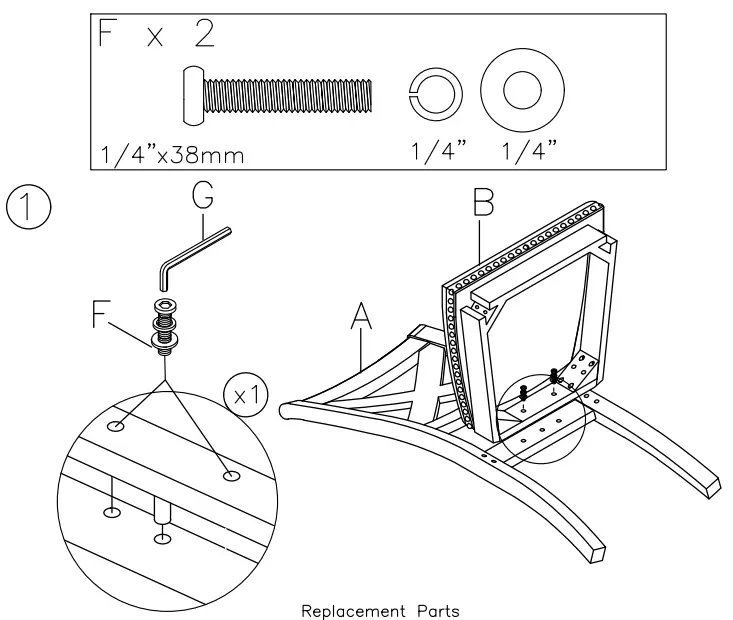 F x 2

1/4"x38mm

1/4"

1/4"

1

G

F

x1

A

B

Replacement Parts