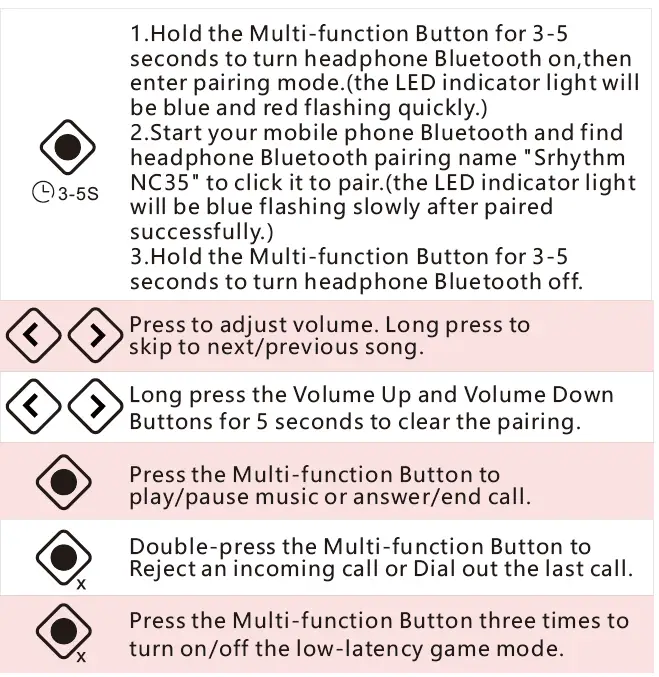 3-5S

1.Hold the Multi-function Button for 3-5 seconds to turn headphone Bluetooth on,then enter pairing mode.(the LED indicator light will be blue and red flashing quickly.)
2.Start your mobile phone Bluetooth and find headphone Bluetooth pairing name "Srhythm NC35" to click it to pair.(the LED indicator light will be blue flashing slowly after paired successfully.)
3.Hold the Multi-function Button for 3-5 seconds to turn headphone Bluetooth off.

Press to adjust volume. Long press to skip to next/previous song.

Long press the Volume Up and Volume Down Buttons for 5 seconds to clear the pairing.

Press the Multi-function Button to play/pause music or answer/end call.

x

Double-press the Multi-function Button to Reject an incoming call or Dial out the last call.

x

Press the Multi-function Button three times to turn on/off the low-latency game mode.