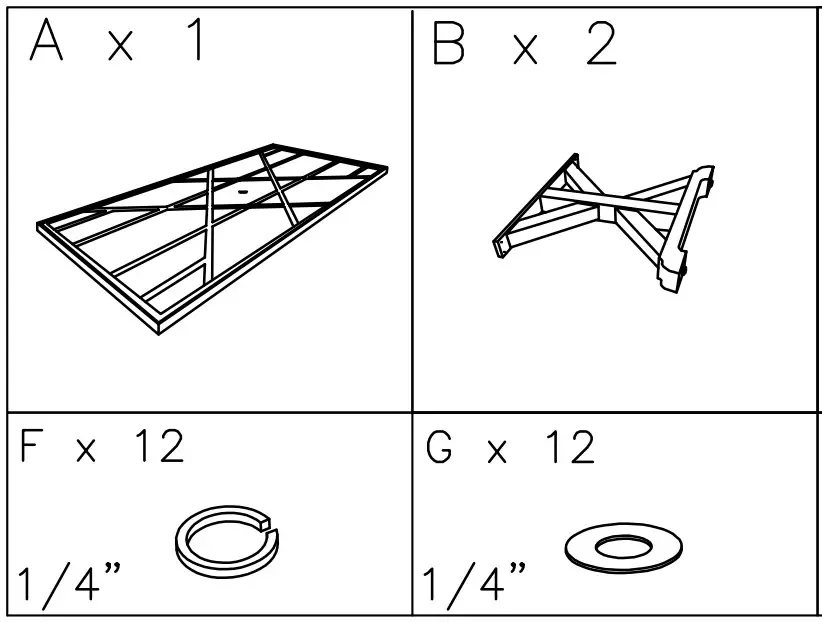 A x 1

B x 2

F x 12

1/4"

G x 12

1/4"