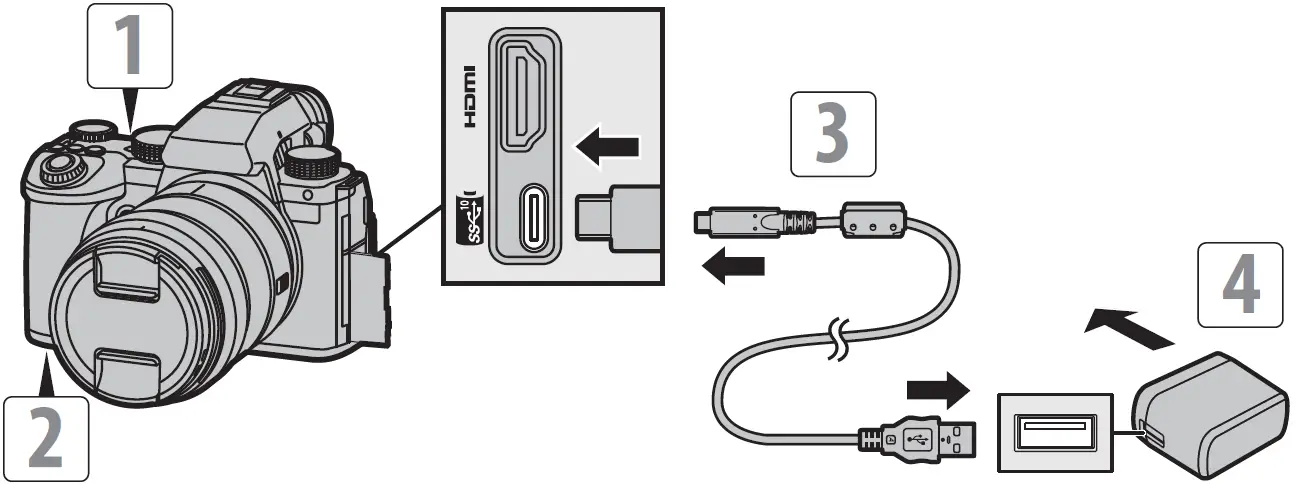 1
2
HDMI
SS 10
3
4