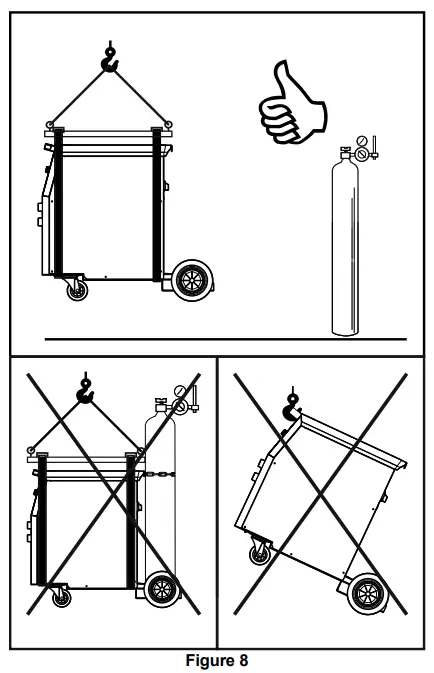 Figure 8