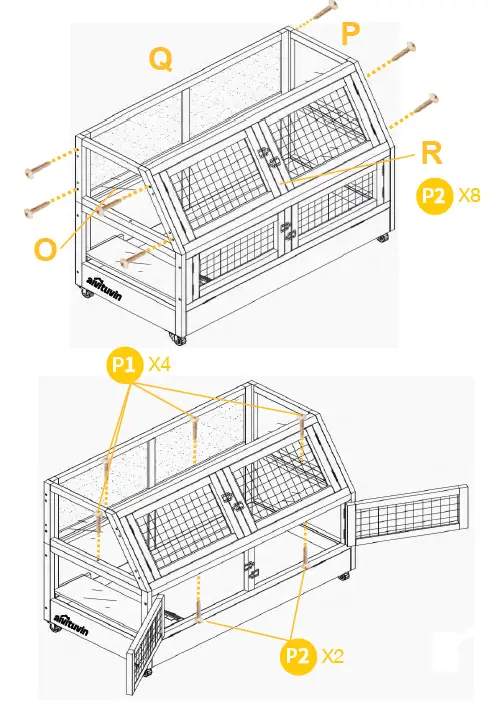 Q
P
R
P2 X8
O
aivituvin

P1 X4
aivituvin
P2 X2