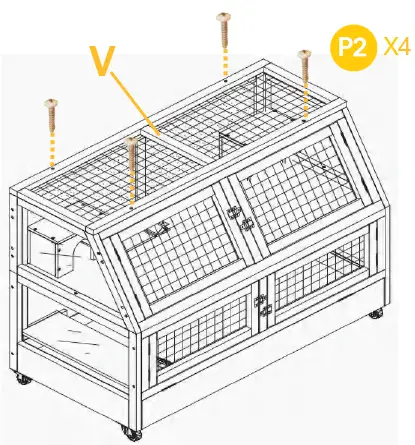 V

P2 X4