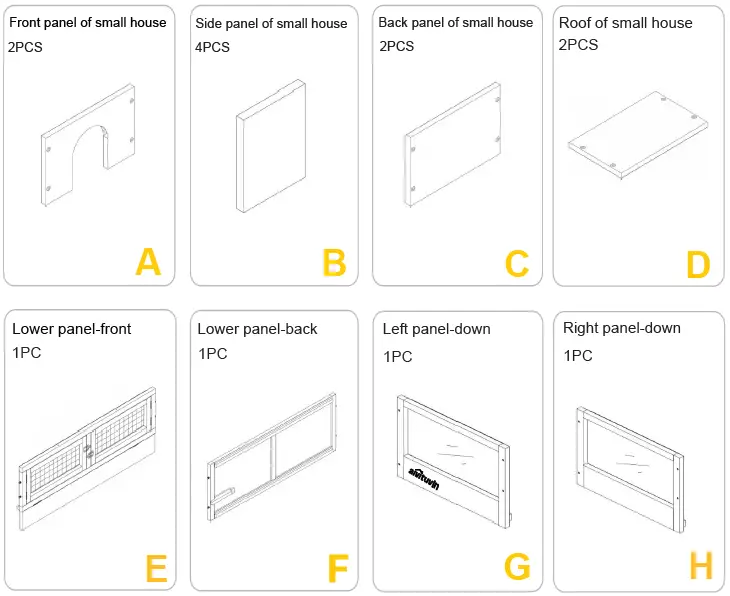 Front panel of small house
2PCS

A

Side panel of small house
4PCS

B

Back panel of small house
2PCS

C

Roof of small house
2PCS

D

Lower panel-front
1PC

E

Lower panel-back
1PC

F

Left panel-down
1PC

aivituvin

G

Right panel-down
1PC

H