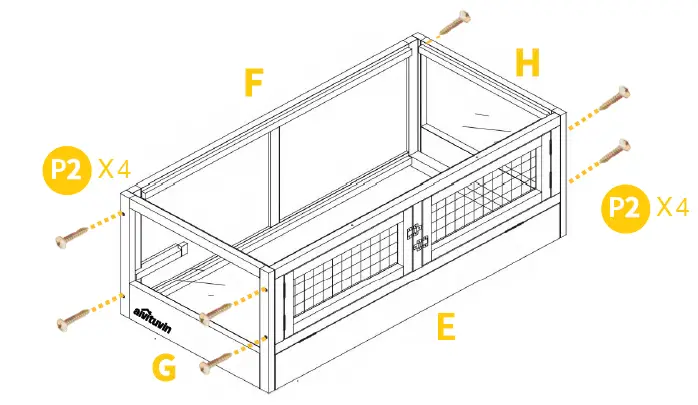 F

H

P2 X4

P2 X4

aivituvin

E

G