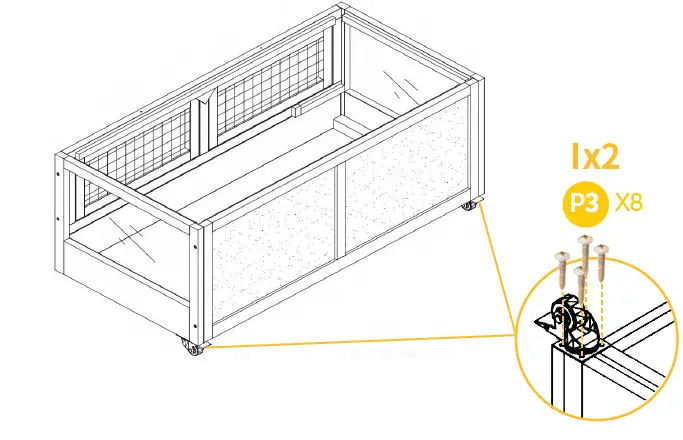 Ix2
P3 X8