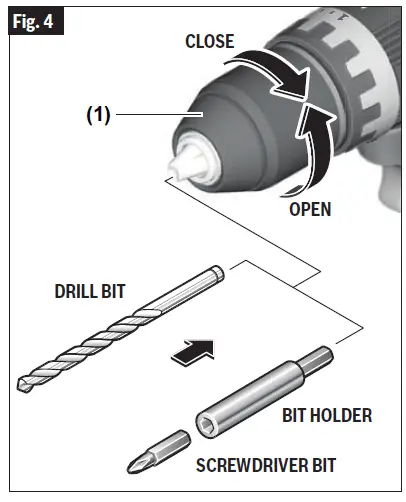 Fig. 4

CLOSE

(1)

OPEN

DRILL BIT

BIT HOLDER

SCREWDRIVER BIT