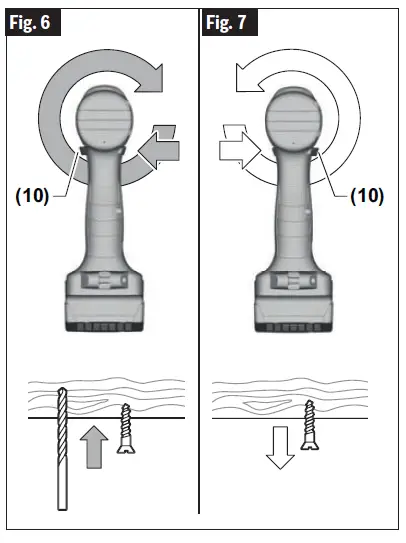 Fig. 6

(10)

Fig. 7

(10)