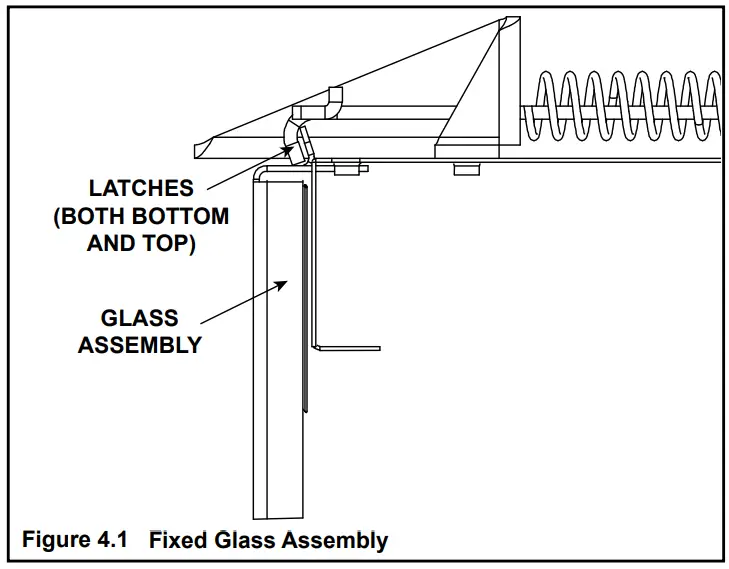 LATCHES (BOTH BOTTOM AND TOP)

GLASS ASSEMBLY

Figure 4.1 Fixed Glass Assembly