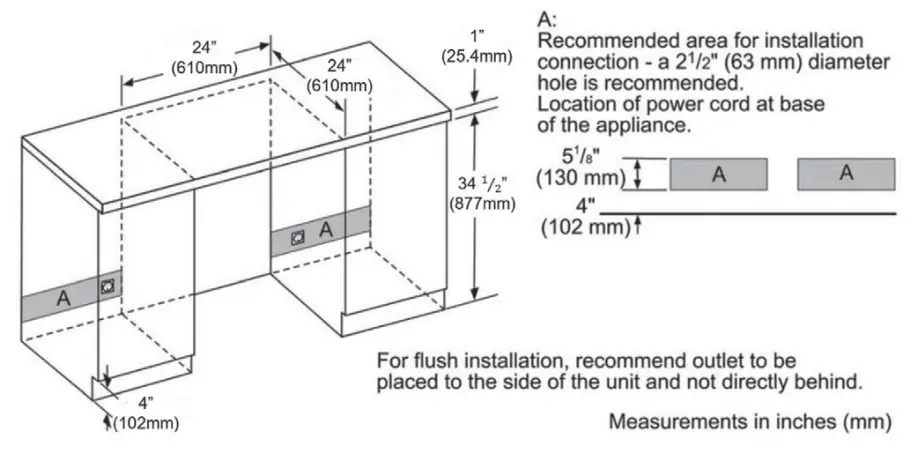 24"
(610mm)

24"
(610mm)

1"
(25.4mm)

34 $^1/_2$"
(877mm)

A

A

4"
(102mm)

A:
Recommended area for installation connection - a $2^1/2$" (63 mm) diameter hole is recommended.
Location of power cord at base of the appliance.

$5^1/_8$"
(130 mm)

A

A

4"
(102 mm)

For flush installation, recommend outlet to be placed to the side of the unit and not directly behind.

Measurements in inches (mm)