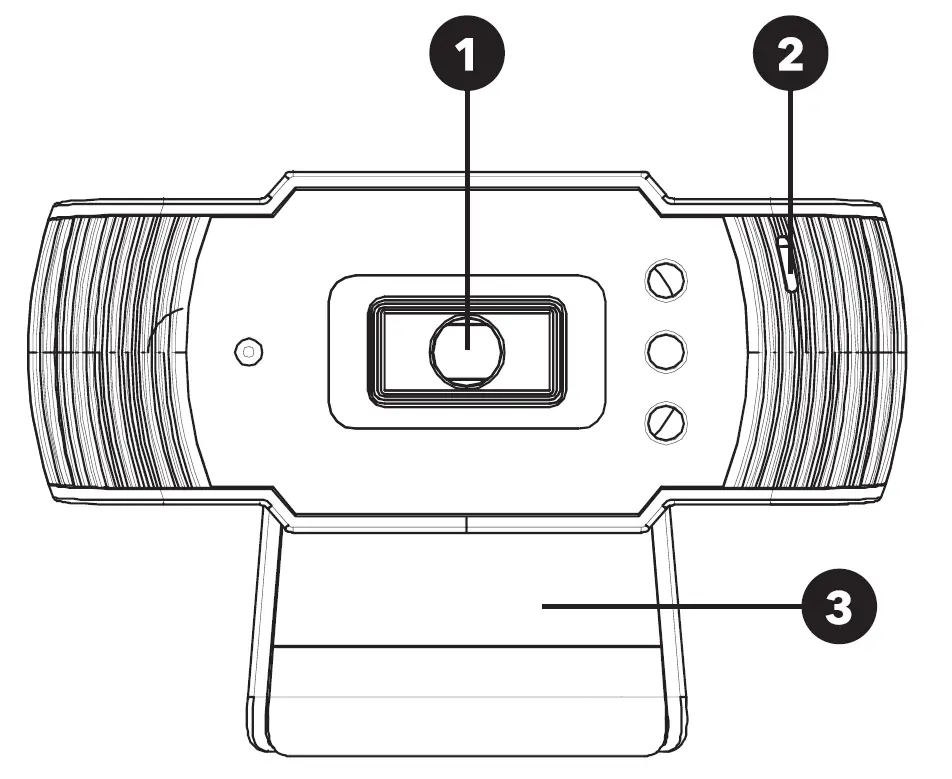 1
2
3