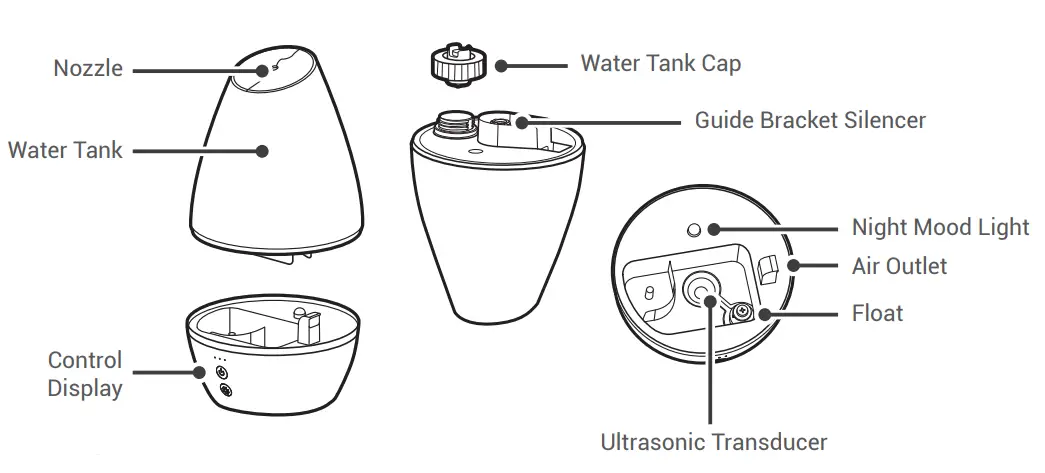 Nozzle
Water Tank
Control Display
Water Tank Cap
Guide Bracket Silencer
Night Mood Light
Air Outlet
Float
Ultrasonic Transducer