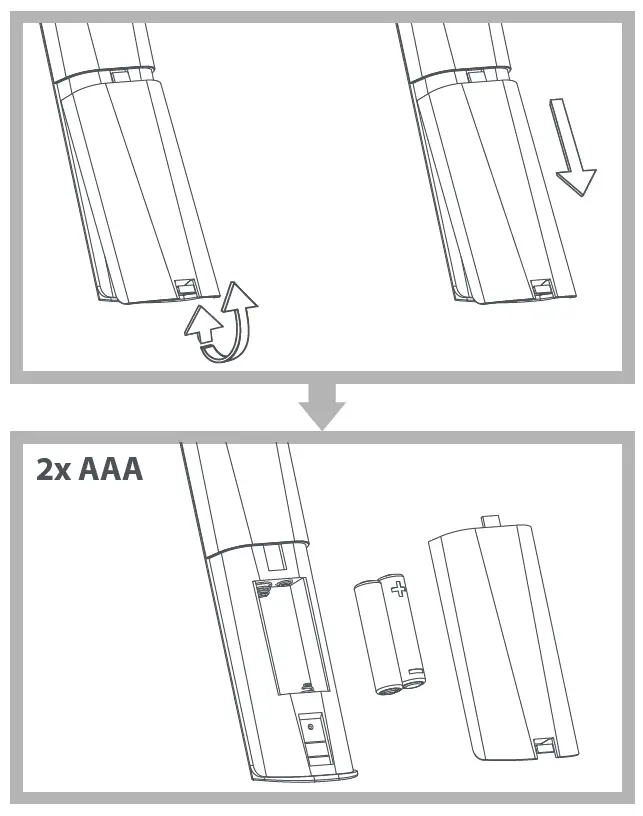 2x AAA

+