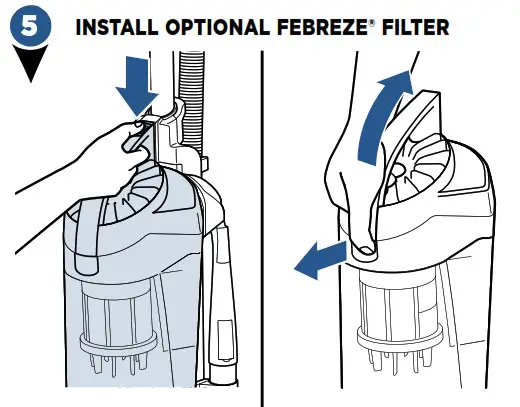 5

INSTALL OPTIONAL FEBREZE® FILTER