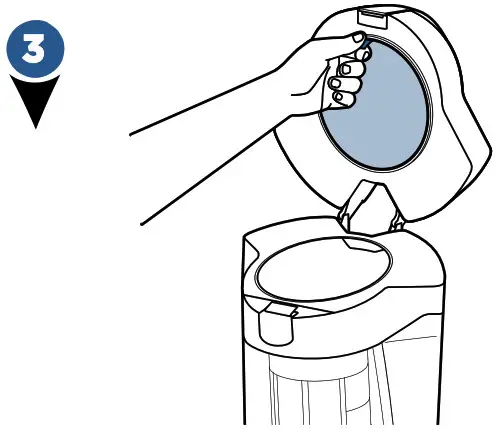 3