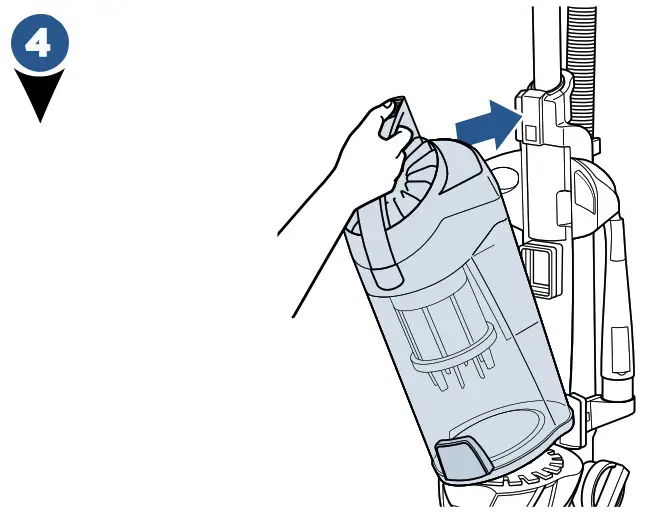 4