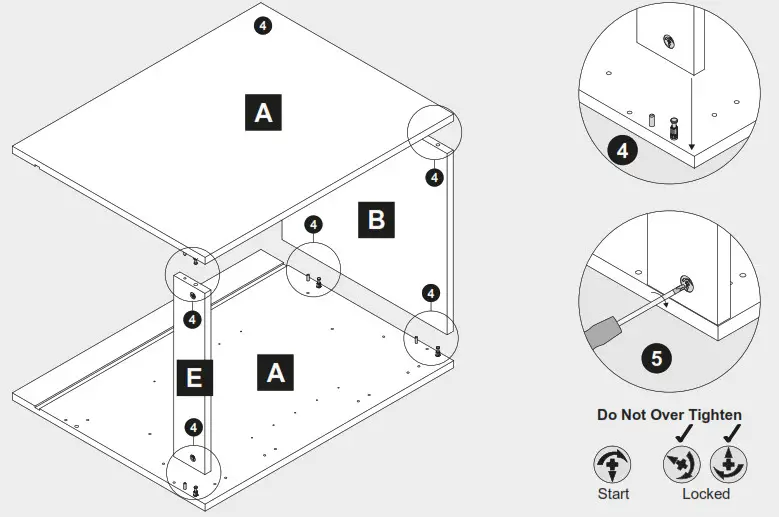 4
A
4
B
4
4
4
E
A
4
4
5
Do Not Over Tighten
Start
Locked