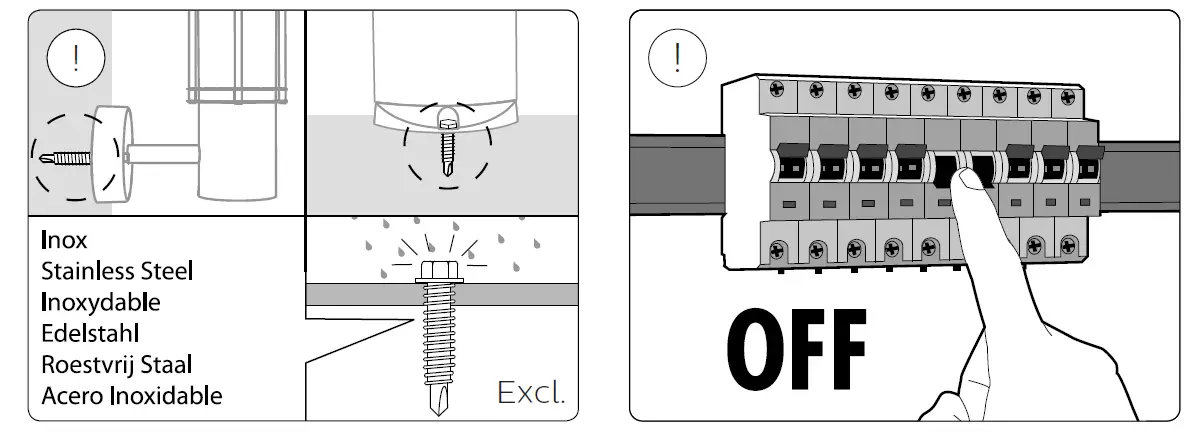 !

Inox
Stainless Steel
Inoxydable
Edelstahl
Roestvrij Staal
Acero Inoxidable

Excl.

!

OFF