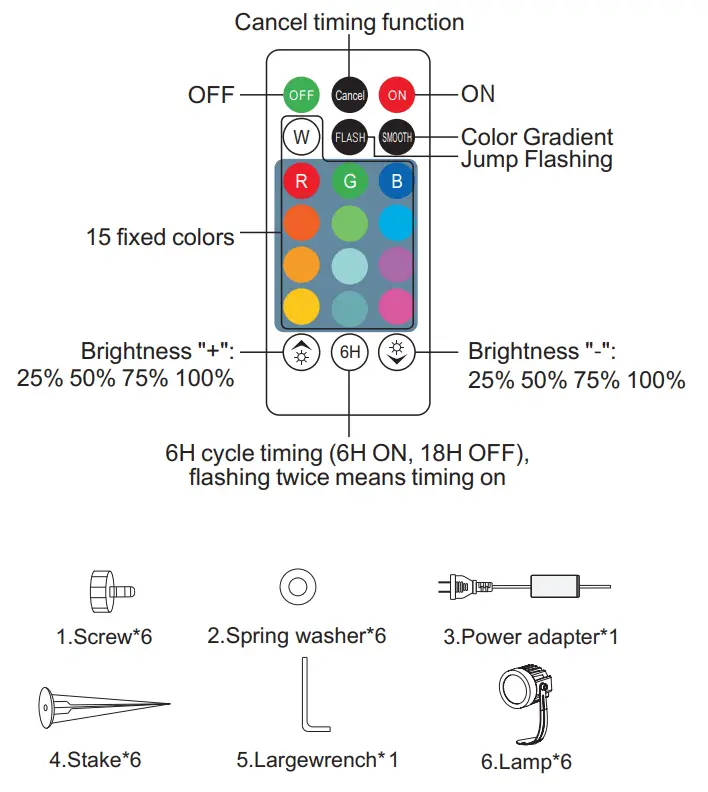 Cancel timing function

OFF
OFF
Cancel
ON
ON

W
FLASH
SMOOTH
Color Gradient
Jump Flashing

R
G
B

15 fixed colors

Brightness "+":
25% 50% 75% 100%

6H

Brightness "-":
25% 50% 75% 100%

6H cycle timing (6H ON, 18H OFF), flashing twice means timing on

1.Screw*6

2.Spring washer*6

3.Power adapter*1

4.Stake*6

5.Largewrench*1

6.Lamp*6