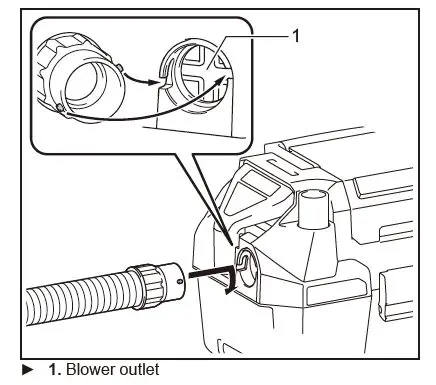 1

► 1. Blower outlet