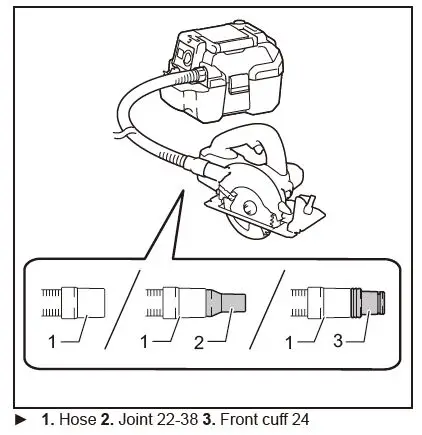 1
1 2
1 3

► 1. Hose 2. Joint 22-38 3. Front cuff 24