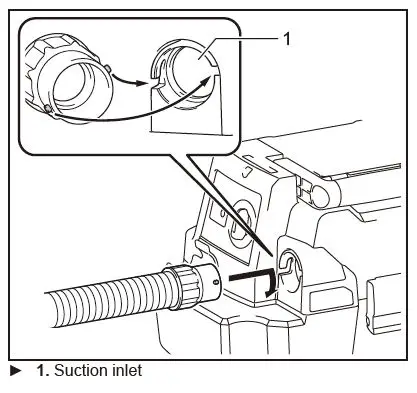 1

► 1. Suction inlet