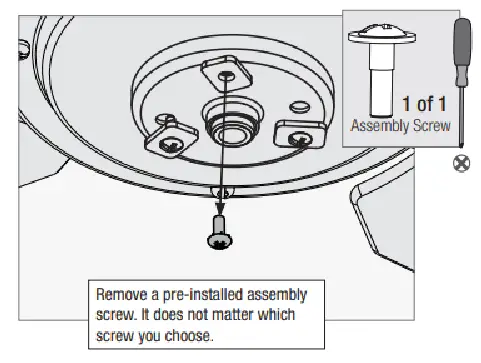 1 of 1
Assembly Screw

Remove a pre-installed assembly screw. It does not matter which screw you choose.