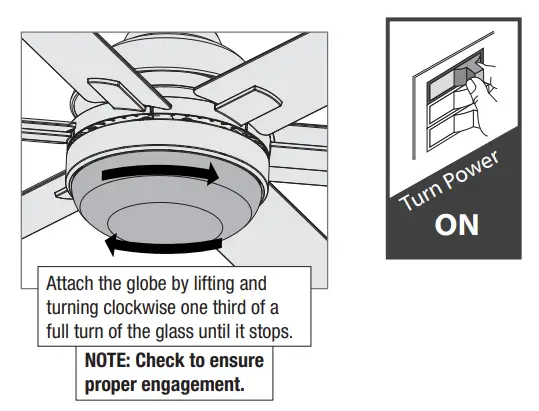 Attach the globe by lifting and turning clockwise one third of a full turn of the glass until it stops.

NOTE: Check to ensure proper engagement.

Turn Power
ON