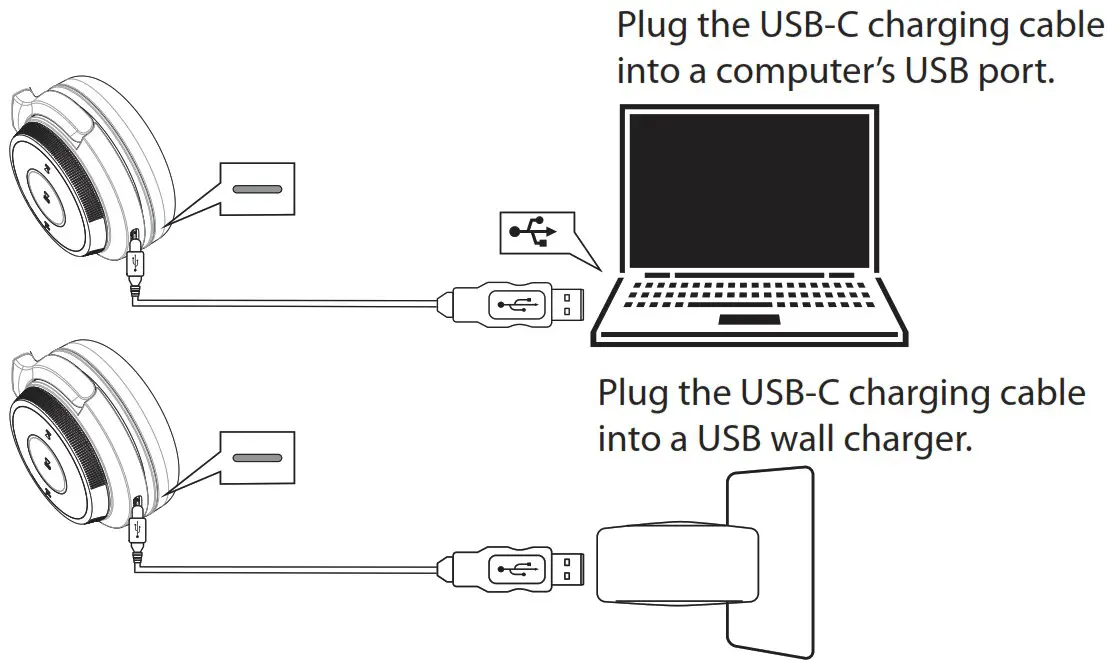 Plug the USB-C charging cable into a computer's USB port.

Plug the USB-C charging cable into a USB wall charger.