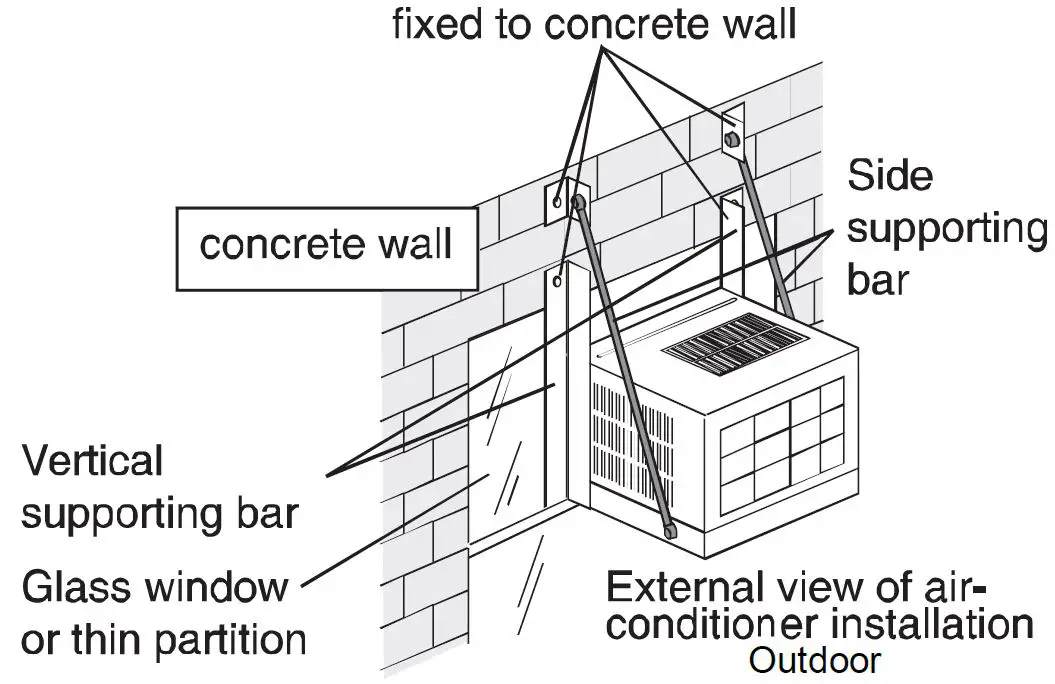 fixed to concrete wall

concrete wall

Side supporting bar

Vertical supporting bar

Glass window or thin partition

External view of air-conditioner installation
Outdoor