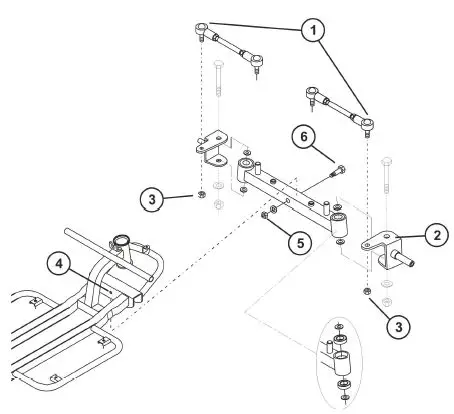 1
6
3
5
2
4
3