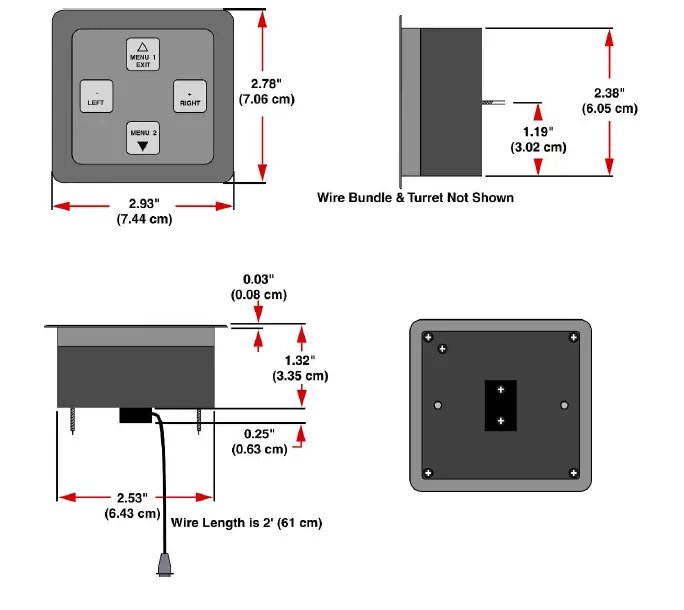 MENU 1
EXIT

-
LEFT

+
RIGHT

MENU 2

2.78"
(7.06 cm)

2.93"
(7.44 cm)

2.38"
(6.05 cm)

1.19"
(3.02 cm)

Wire Bundle & Turret Not Shown

0.03"
(0.08 cm)

1.32"
(3.35 cm)

0.25"
(0.63 cm)

2.53"
(6.43 cm)

Wire Length is 2' (61 cm)