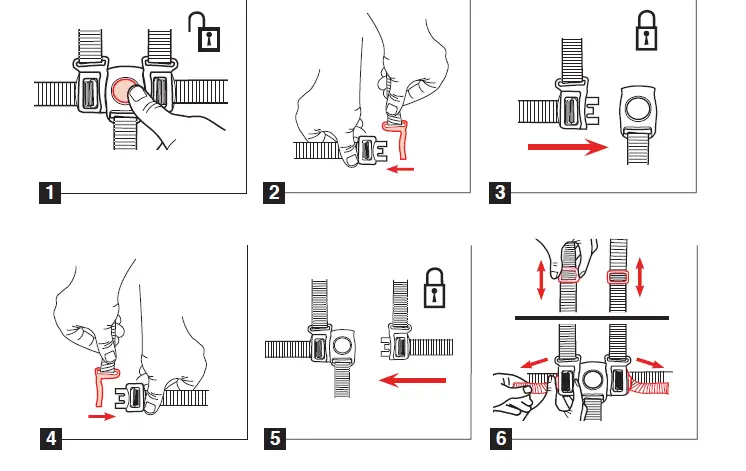 1

2

3

4

5

6