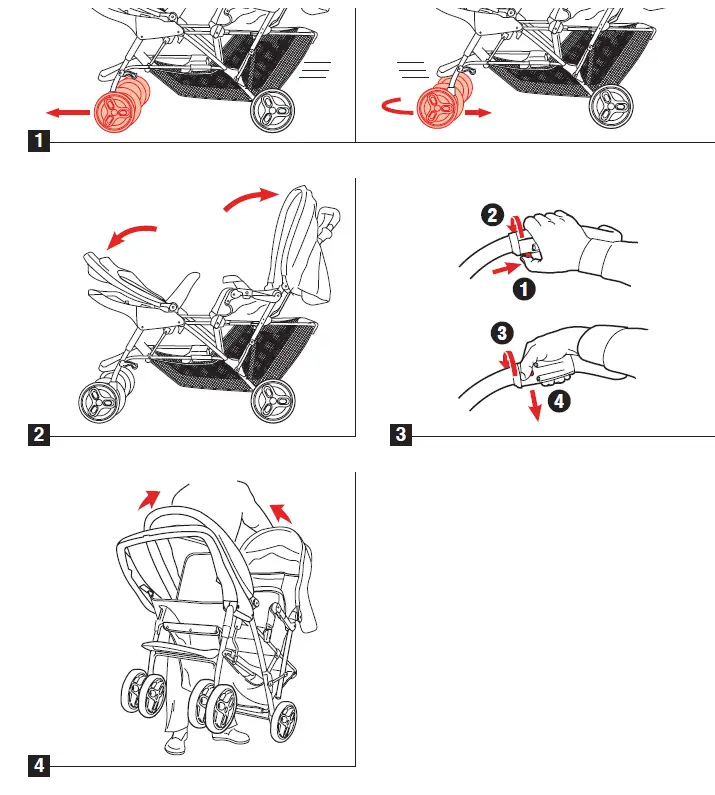 1

2

2

1

3

4

3

4