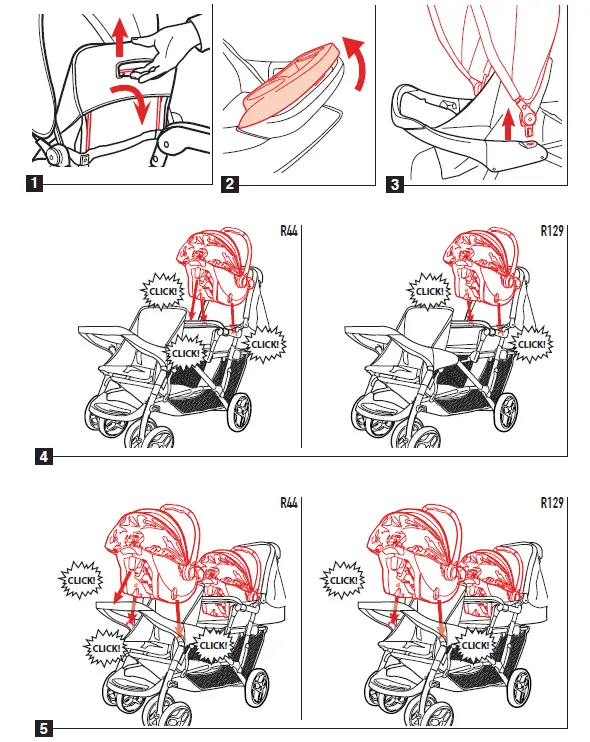 1

2

3

R44

CLICK!

CLICK!

CLICK!

R129

CLICK!

CLICK!

4

R44

CLICK!

CLICK!

CLICK!

R129

CLICK!

CLICK!

5