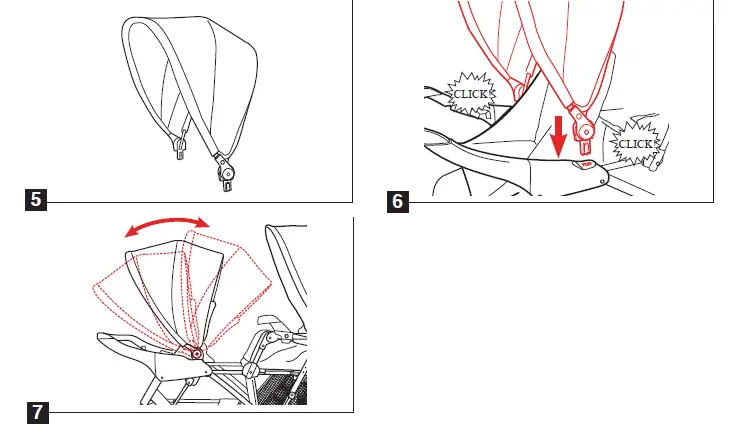 5

CLICK

CLICK

6

7