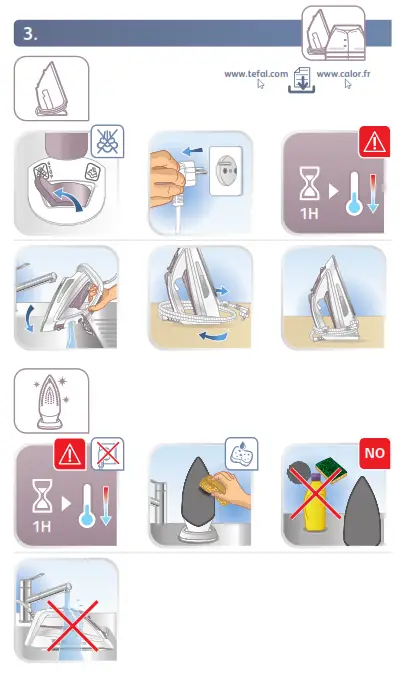 3.

www.tefal.com www.calor.fr

1H

1H

NO