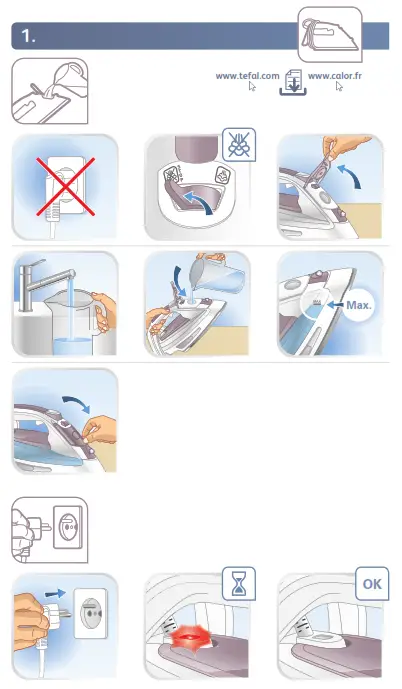 1.

www.tefal.com www.calor.fr

Max.

OK