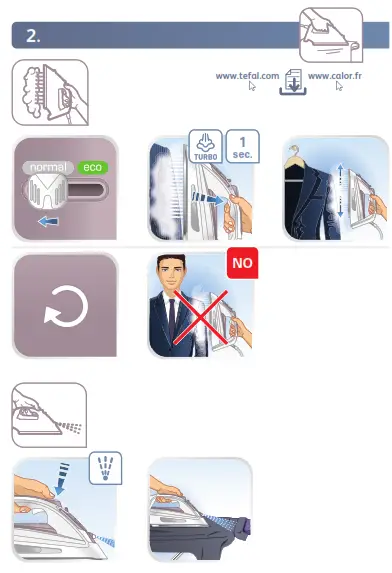 2.

www.tefal.com www.calor.fr

normal eco

TURBO 1 sec.

NO