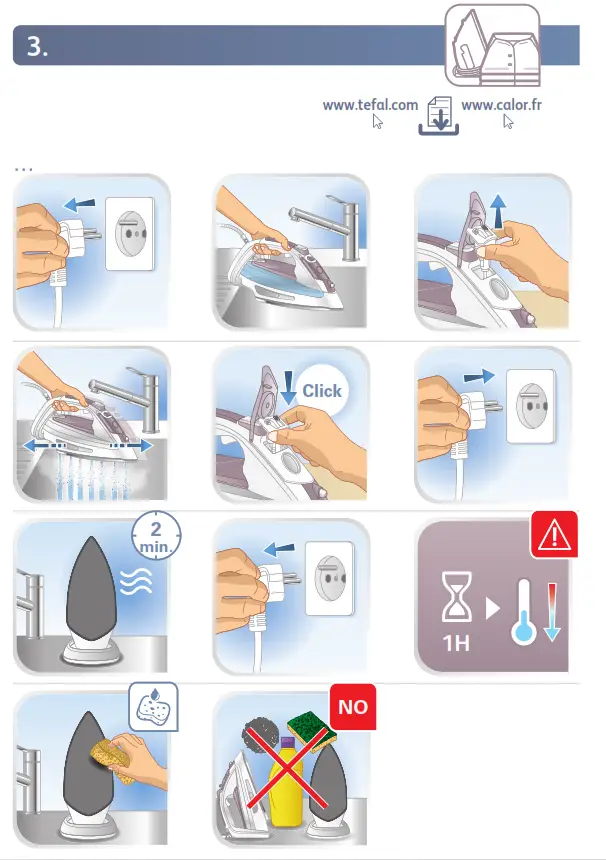 3.

www.tefal.com www.calor.fr

...

Click

2 min.

1H

NO