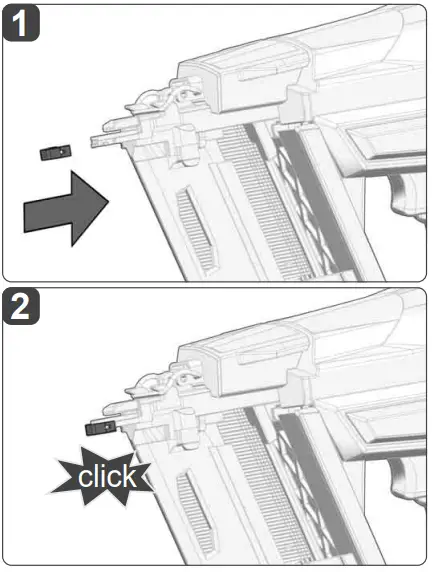 1

2

click