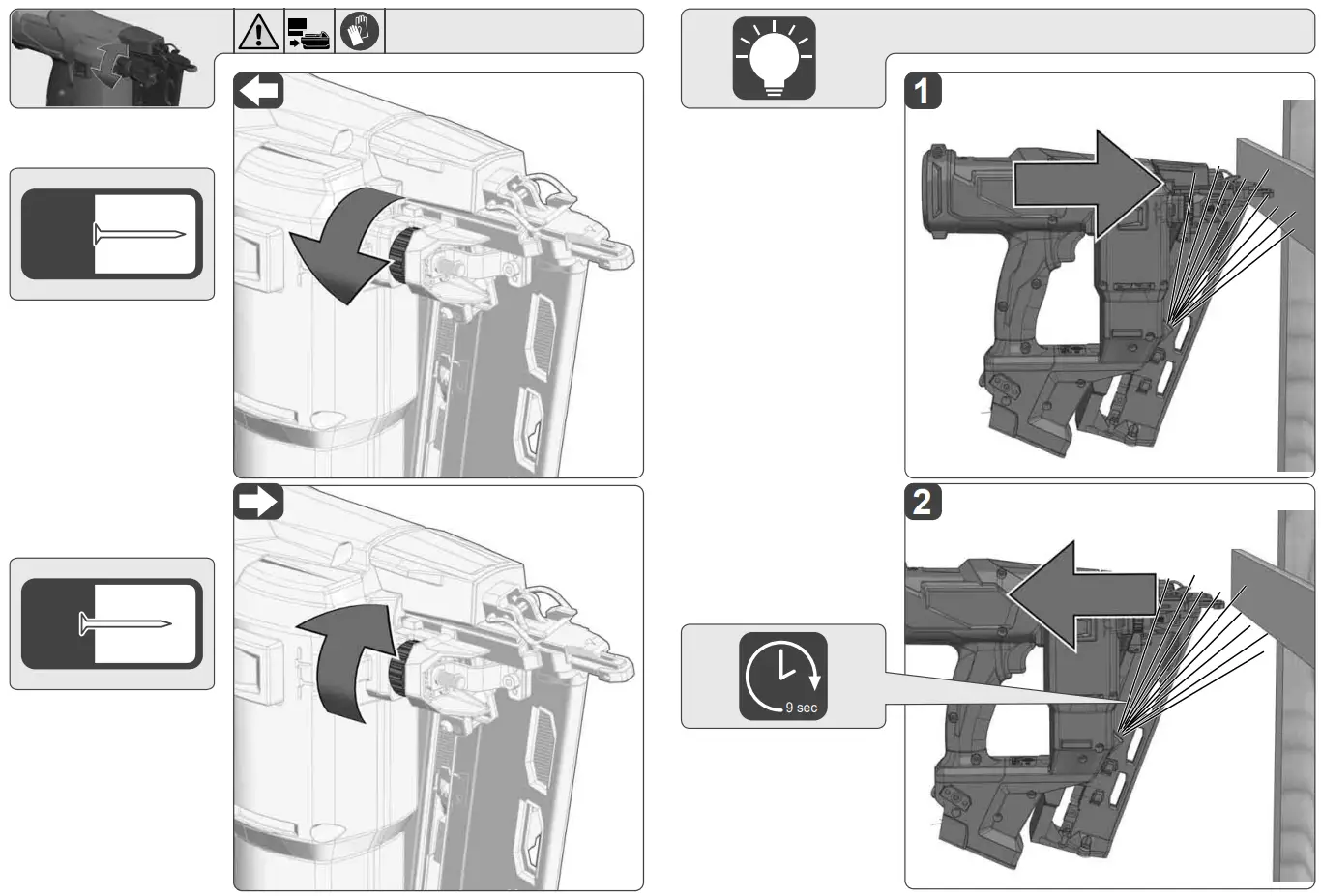 1

2

9 sec