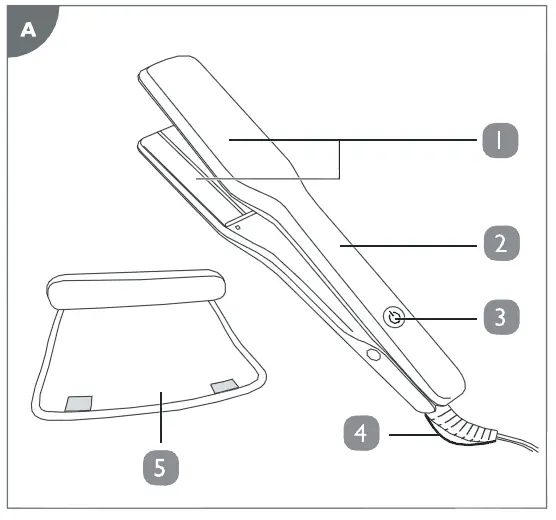 A
1
2
3
4
5