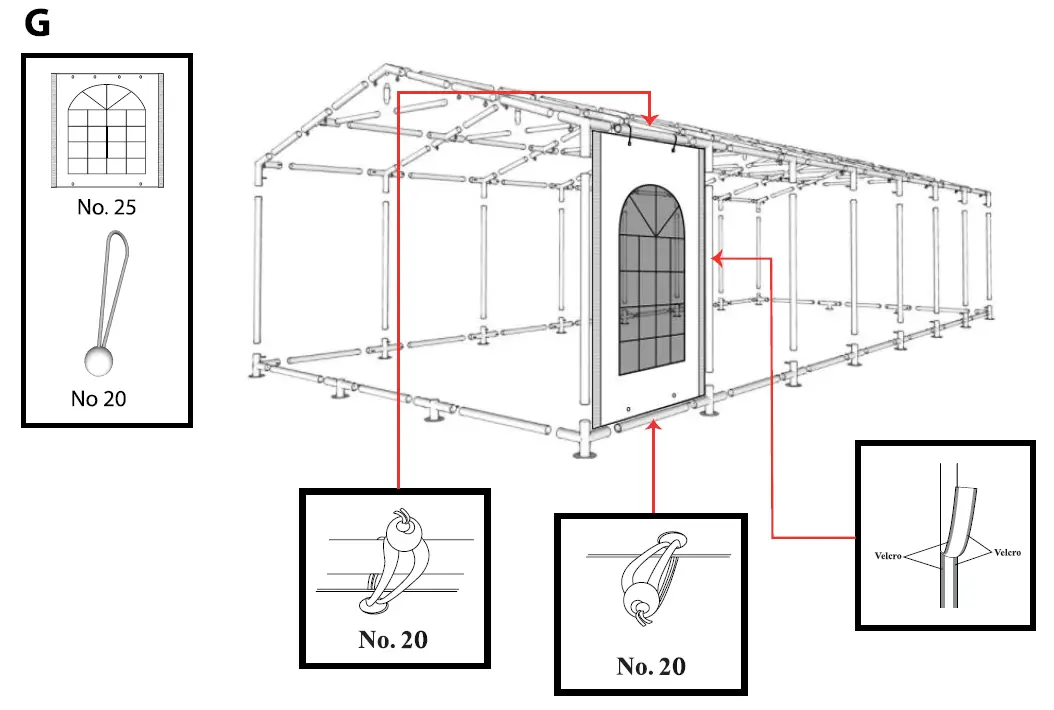 G

No. 25

No 20

No. 20

No. 20

Velcro

Velcro