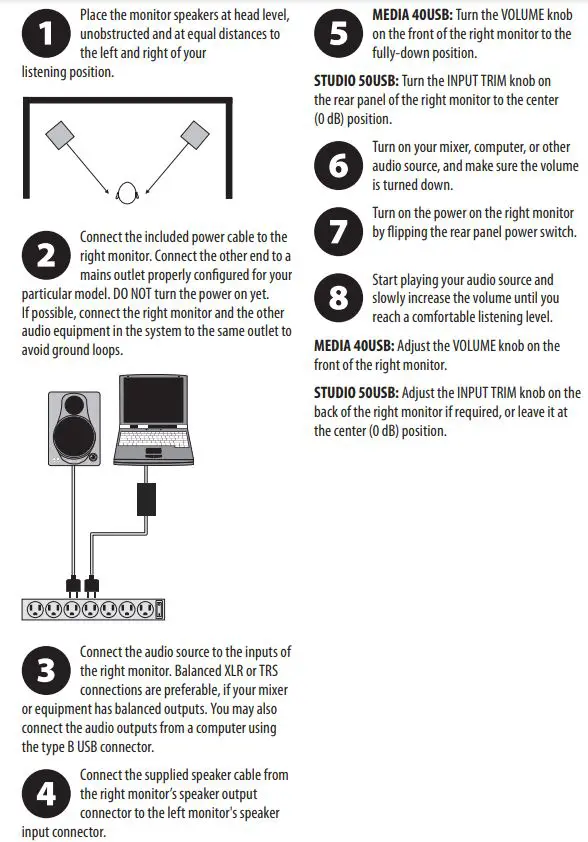 1 Place the monitor speakers at head level, unobstructed and at equal distances to the left and right of your listening position.

2 Connect the included power cable to the right monitor. Connect the other end to a mains outlet properly configured for your particular model. DO NOT turn the power on yet. If possible, connect the right monitor and the other audio equipment in the system to the same outlet to avoid ground loops.

3 Connect the audio source to the inputs of the right monitor. Balanced XLR or TRS connections are preferable, if your mixer or equipment has balanced outputs. You may also connect the audio outputs from a computer using the type B USB connector.

4 Connect the supplied speaker cable from the right monitor's speaker output connector to the left monitor's speaker input connector.

5 MEDIA 40USB: Turn the VOLUME knob on the front of the right monitor to the fully-down position.

STUDIO 50USB: Turn the INPUT TRIM knob on the rear panel of the right monitor to the center (0 dB) position.

6 Turn on your mixer, computer, or other audio source, and make sure the volume is turned down.

7 Turn on the power on the right monitor by flipping the rear panel power switch.

8 Start playing your audio source and slowly increase the volume until you reach a comfortable listening level.

MEDIA 40USB: Adjust the VOLUME knob on the front of the right monitor.

STUDIO 50USB: Adjust the INPUT TRIM knob on the back of the right monitor if required, or leave it at the center (0 dB) position.