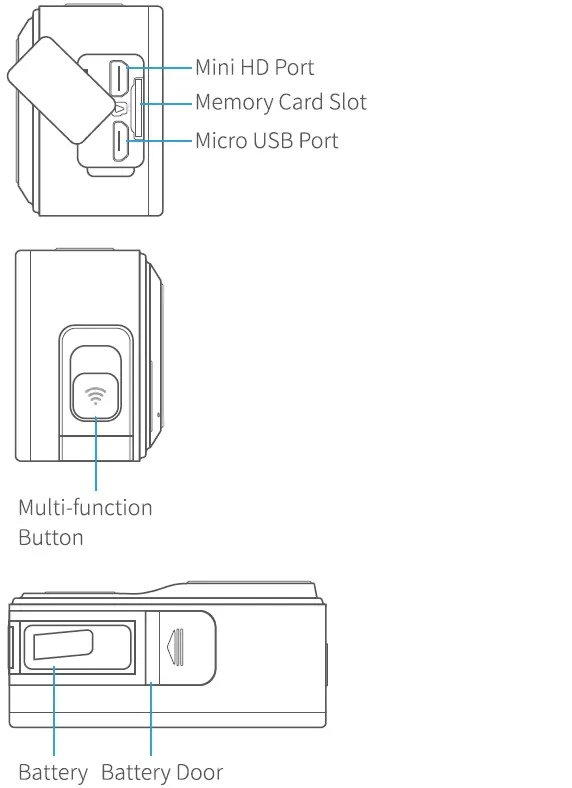 Mini HD Port
Memory Card Slot
Micro USB Port

Multi-function Button

Battery
Battery Door