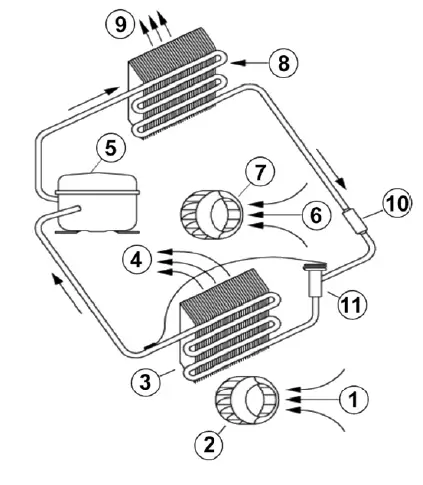 9
8
5
7
6
10
4
11
3
1
2